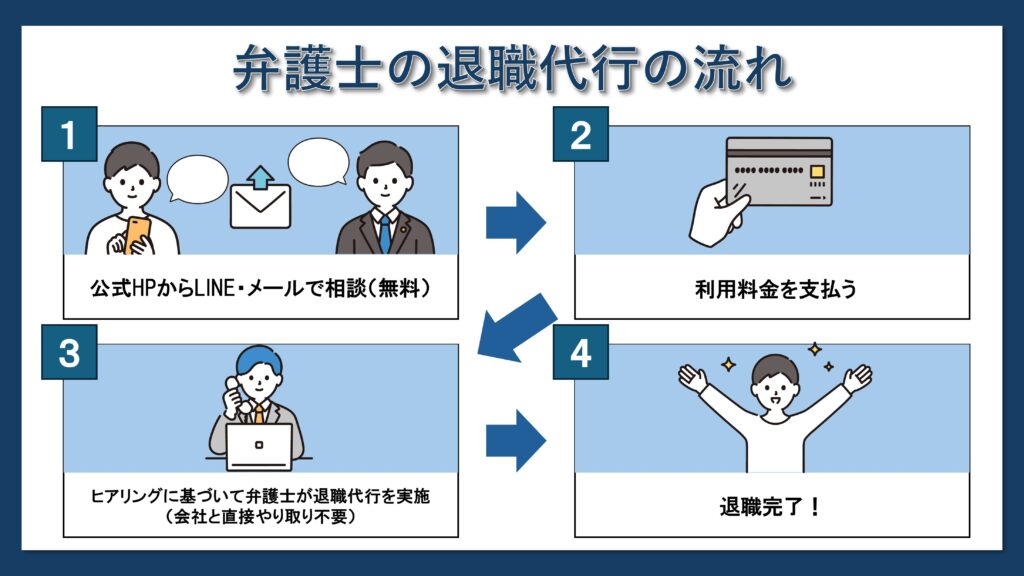 弁護士の退職代行の流れ

1

公式HPからLINE・メールで相談（無料）

2

利用料金を支払う

3

ヒアリングに基づいて弁護士が退職代行を実施
（会社と直接やり取り不要）

4

退職完了！